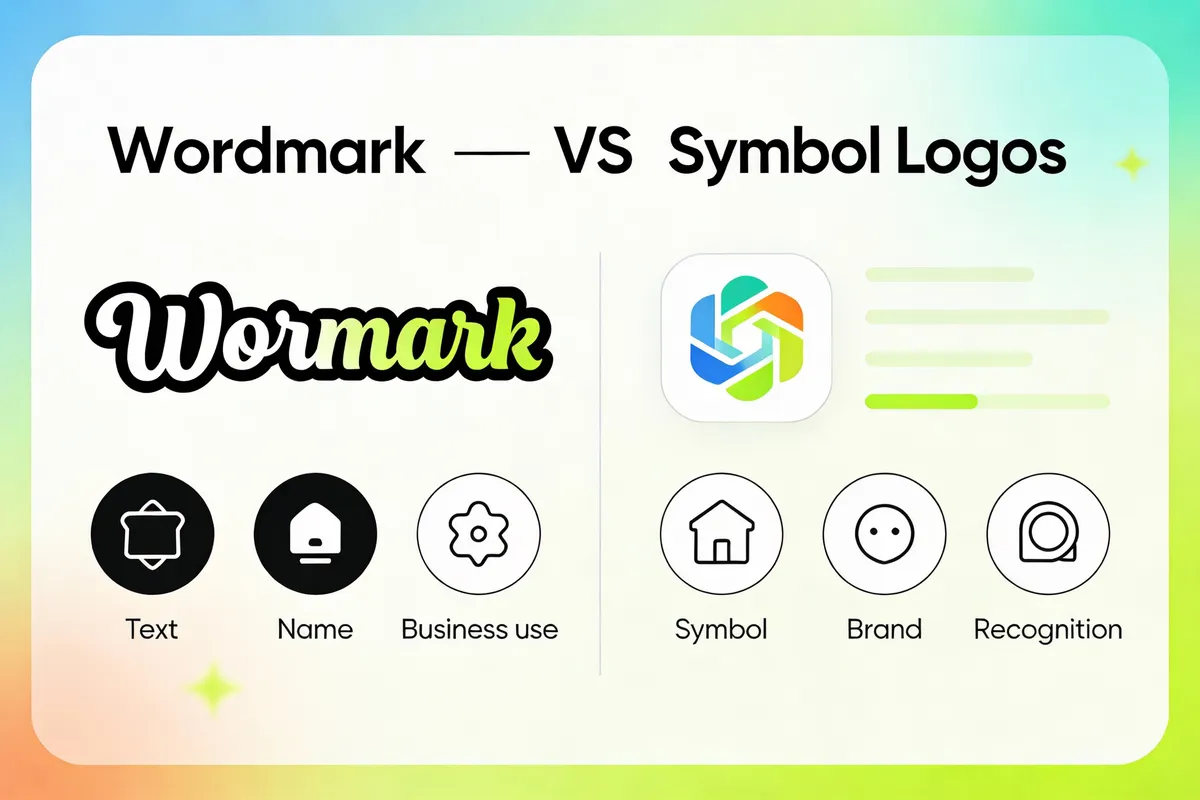 Wordmark — VS Symbol Logos

Wormark

Text
Name
Business use

Symbol
Brand
Recognition